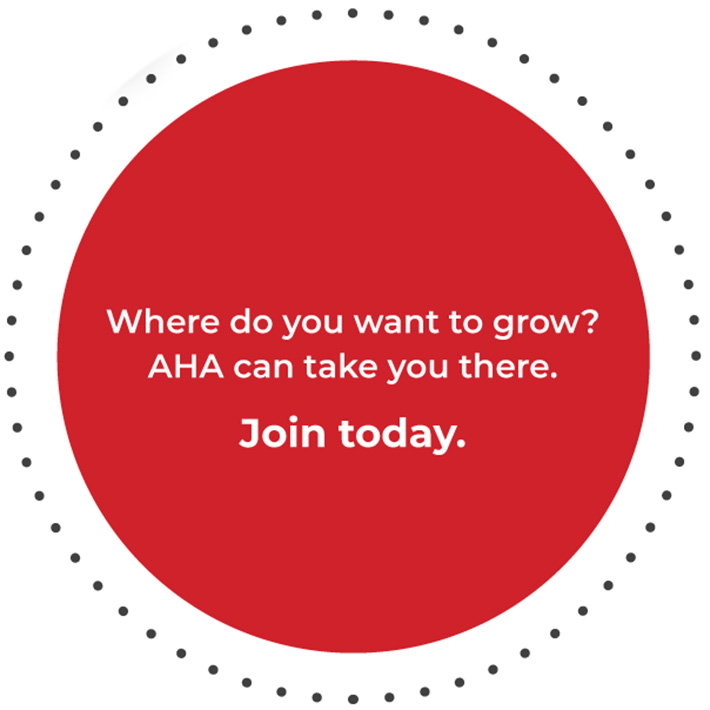 Where do you want to grow?
AHA can take you there.

Join today.